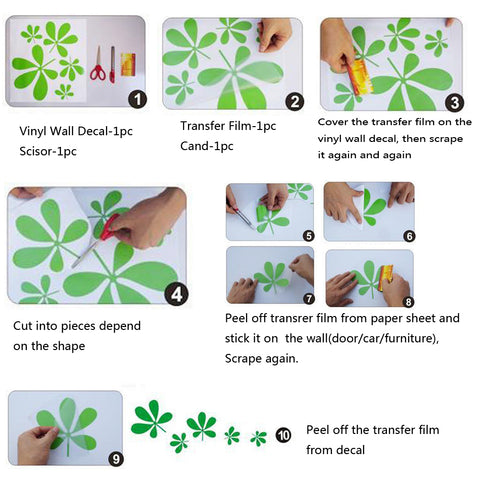 1

Vinyl Wall Decal-1pc
Scisor-1pc

2

Transfer Film-1pc
Cand-1pc

3

Cover the transfer film on the vinyl wall decal, then scrape it again and again

4

Cut into pieces depend on the shape

5

6

7

8

Peel off transrer film from paper sheet and stick it on the wall(door/car/furniture), Scrape again.

9

10

Peel off the transfer film from decal