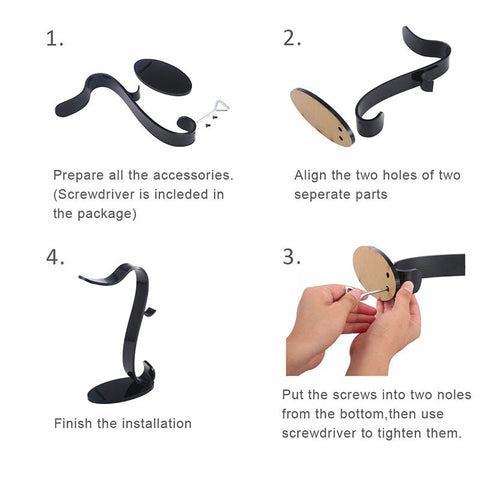 1.

Prepare all the accessories. (Screwdriver is incleded in the package)

2.

Align the two holes of two seperate parts

4.

Finish the installation

3.

Put the screws into two noles from the bottom,then use screwdriver to tighten them.