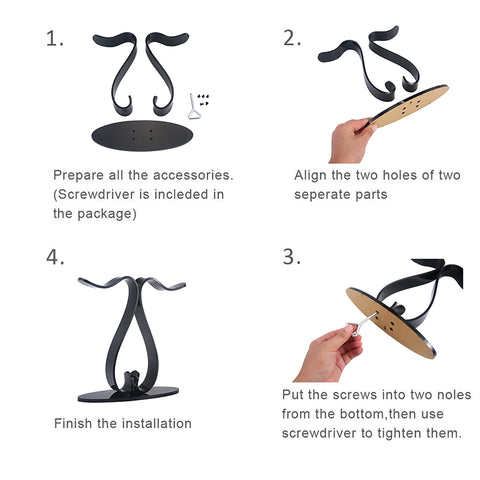 1.

Prepare all the accessories. (Screwdriver is incleded in the package)

2.

Align the two holes of two seperate parts

4.

Finish the installation

3.

Put the screws into two noles from the bottom,then use screwdriver to tighten them.